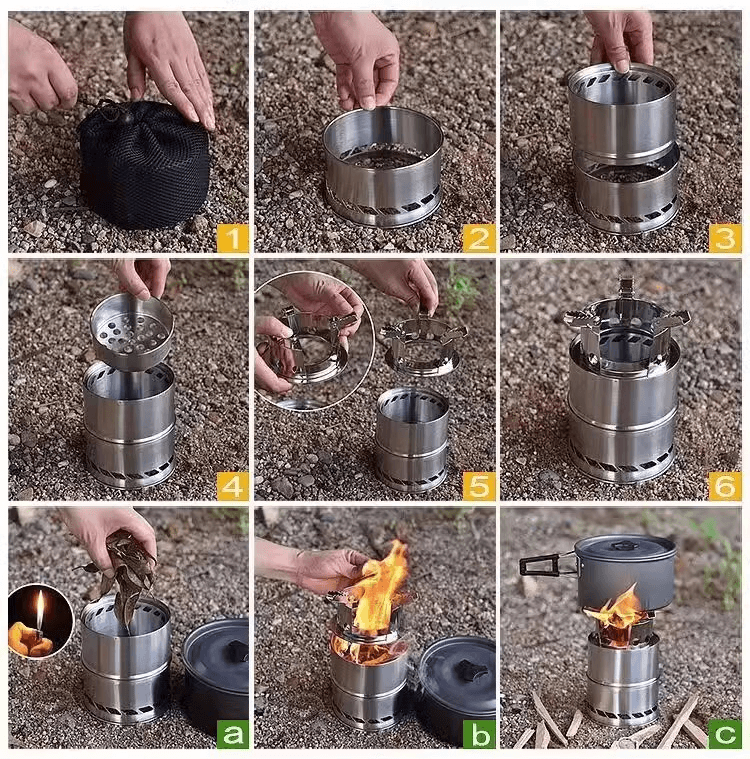 1

2

3

4

5

6

a

b

c